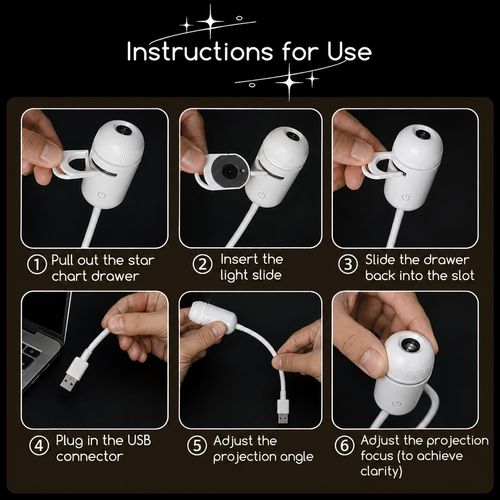 Instructions for Use

① Pull out the star chart drawer

② Insert the light slide

③ Slide the drawer back into the slot

④ Plug in the USB connector

⑤ Adjust the projection angle

⑥ Adjust the projection focus (to achieve clarity)